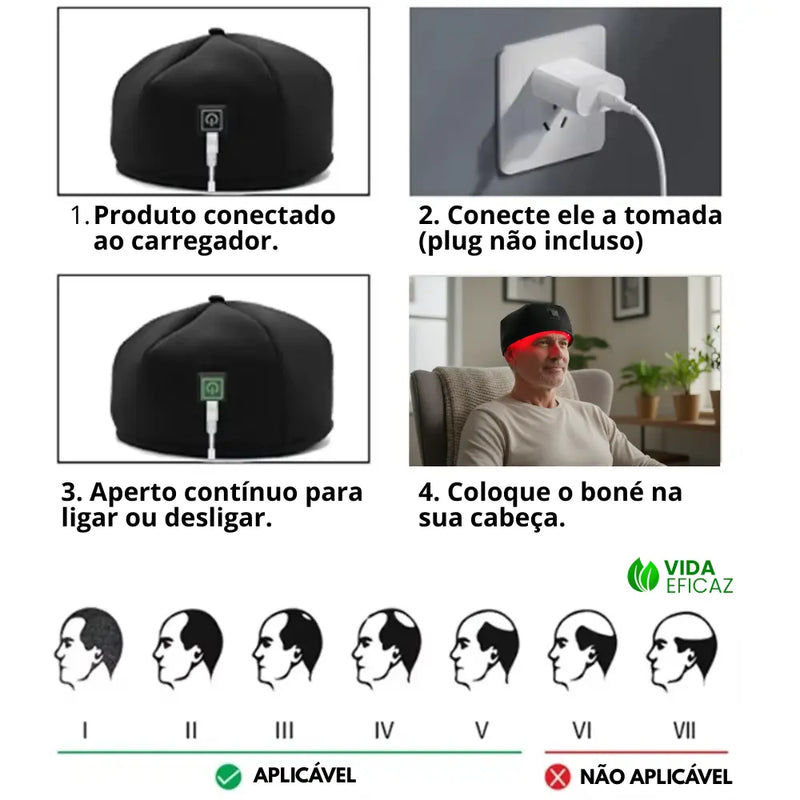 1. Produto conectado ao carregador.

2. Conecte ele a tomada (plug não incluso)

3. Aperto contínuo para ligar ou desligar.

4. Coloque o boné na sua cabeça.

VIDA EFICAZ

I II III IV V VI VII

APLICÁVEL

NÃO APLICÁVEL