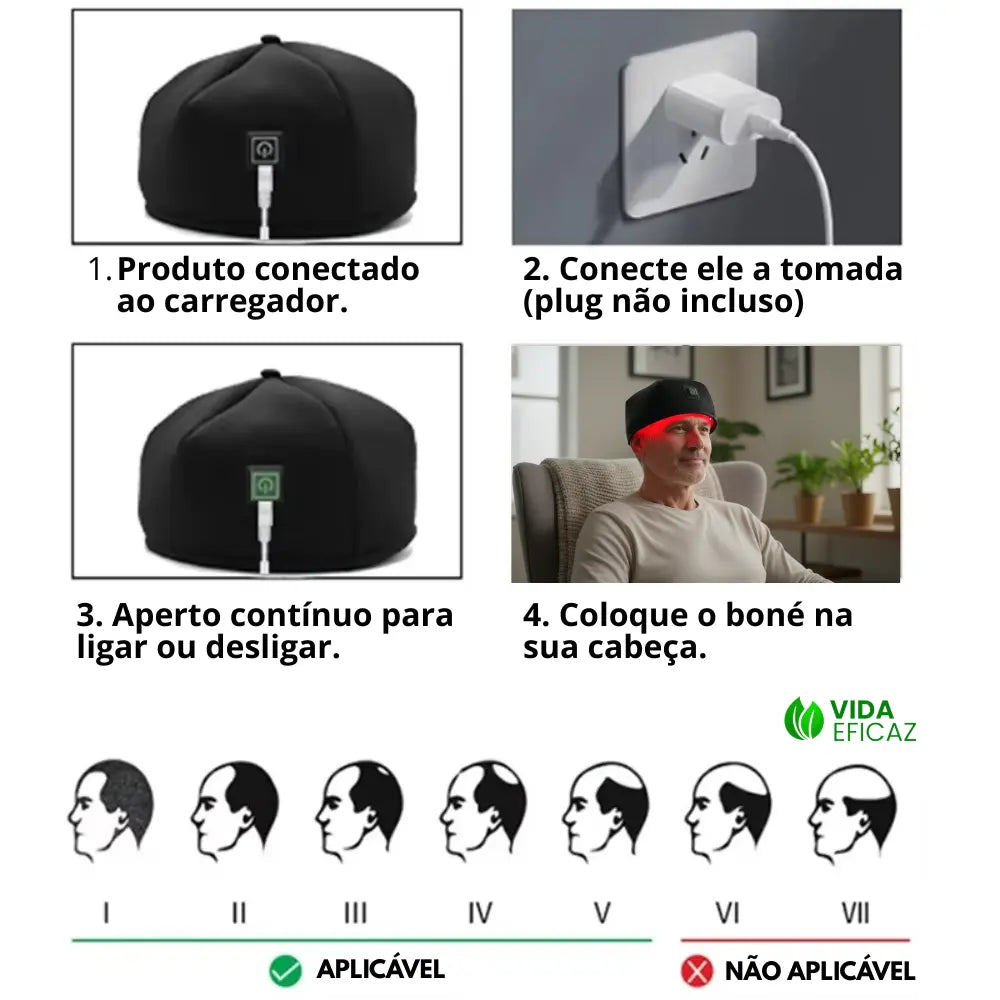 1. Produto conectado ao carregador.

2. Conecte ele a tomada (plug não incluso)

3. Aperto contínuo para ligar ou desligar.

4. Coloque o boné na sua cabeça.

VIDA EFICAZ

I II III IV V VI VII

APLICÁVEL

NÃO APLICÁVEL