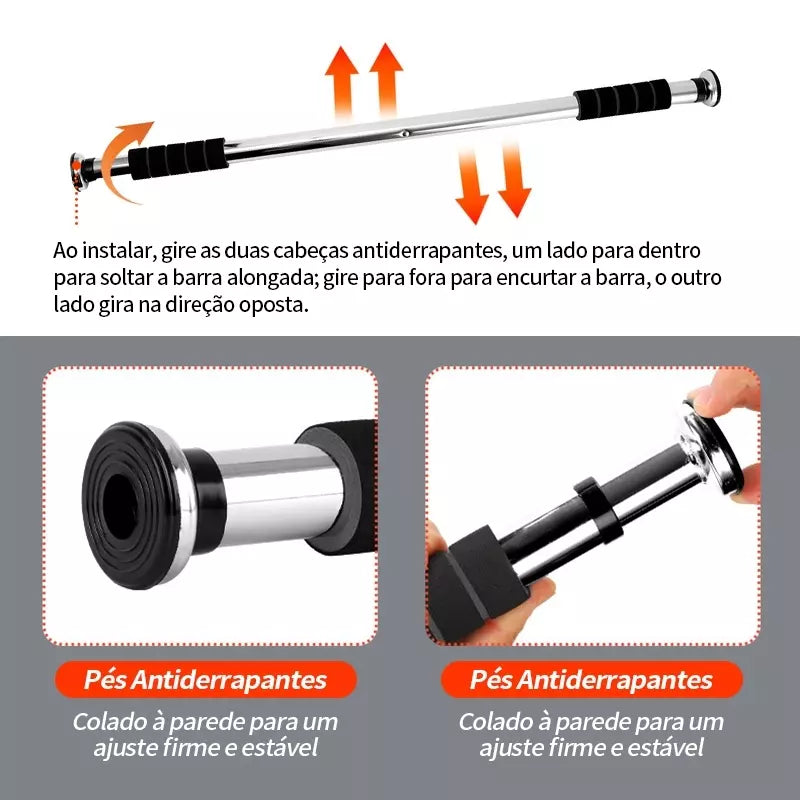 Ao instalar, gire as duas cabeças antiderrapantes, um lado para dentro para soltar a barra alongada; gire para fora para encurtar a barra, o outro lado gira na direção oposta.

Pés Antiderrapantes

Colado à parede para um ajuste firme e estável

Pés Antiderrapantes

Colado à parede para um ajuste firme e estável